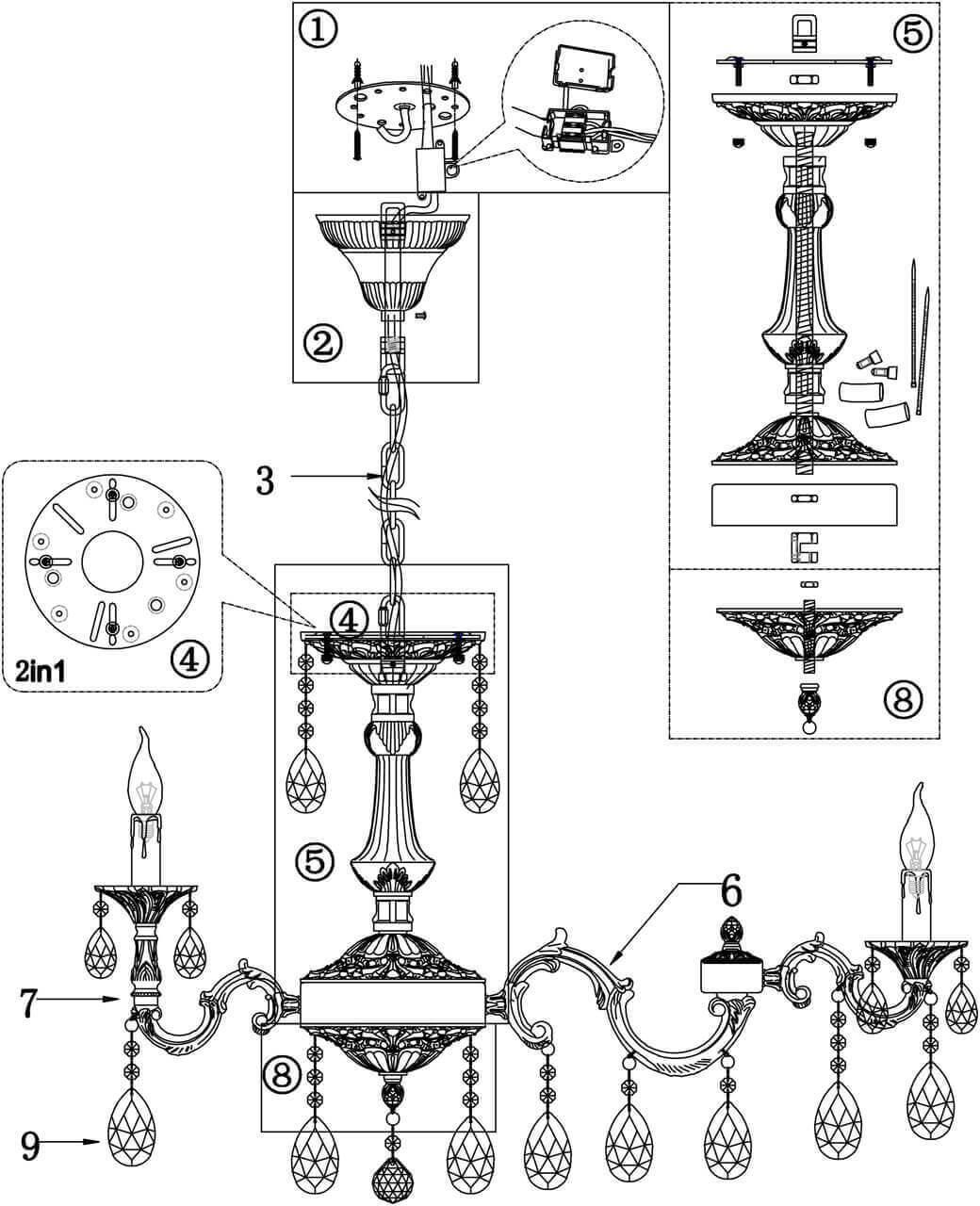 ①
⑤
②
3
④
2in1
④
⑧
⑤
6
7
⑧
9