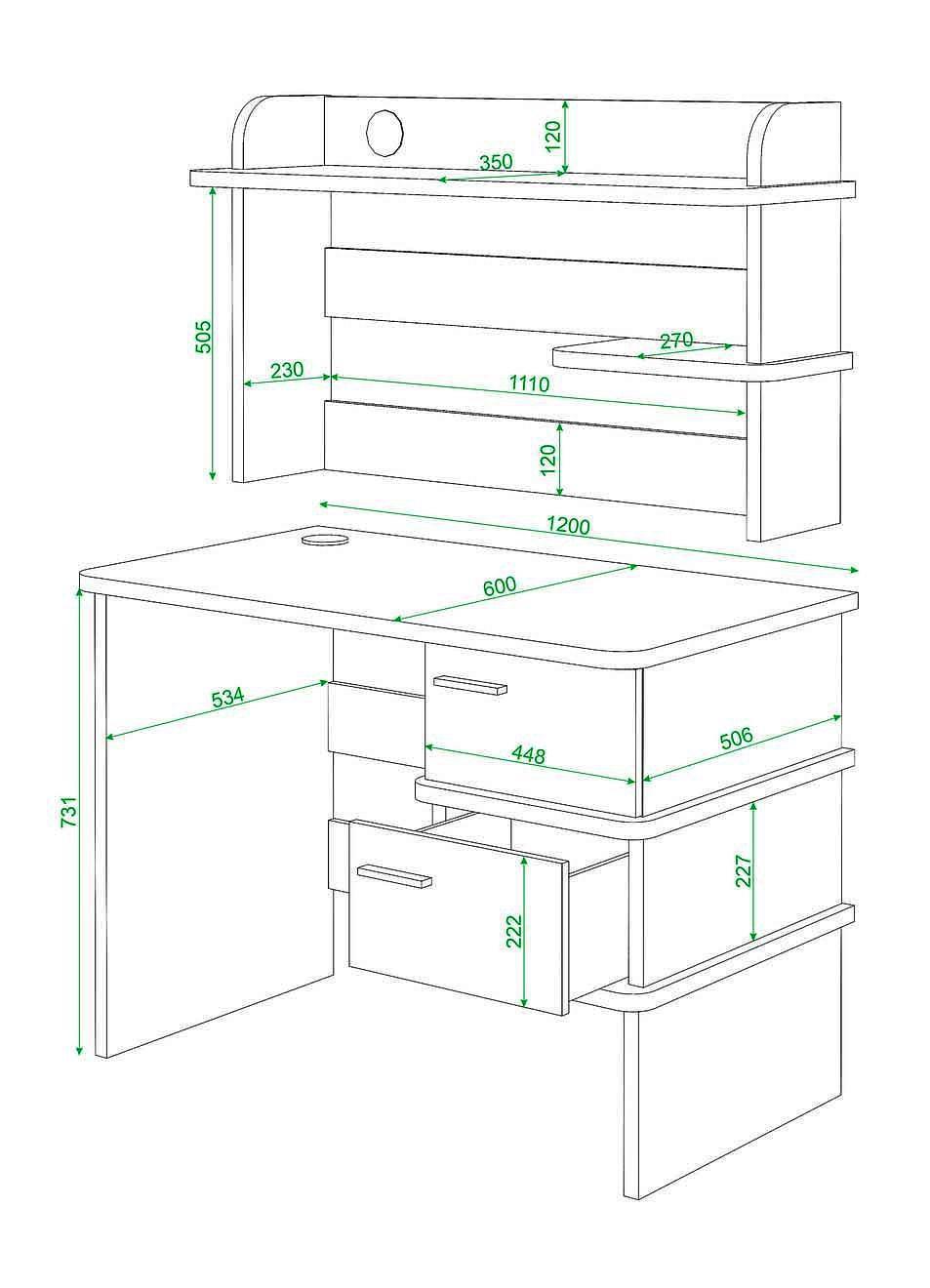 120
350
505
270
230
1110
120
1200
600
534
448
506
731
227
222