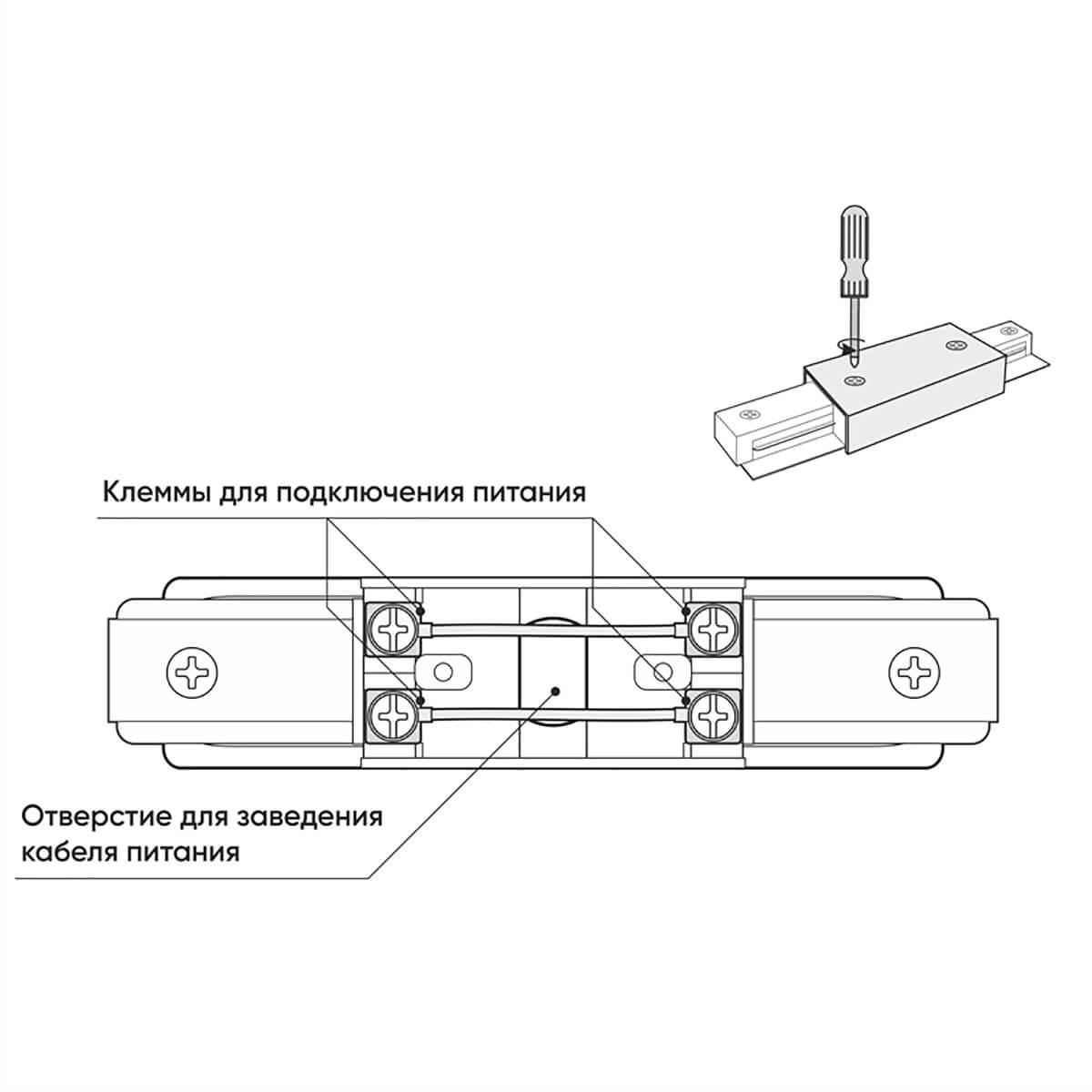 Клеммы для подключения питания

Отверстие для заведения кабеля питания