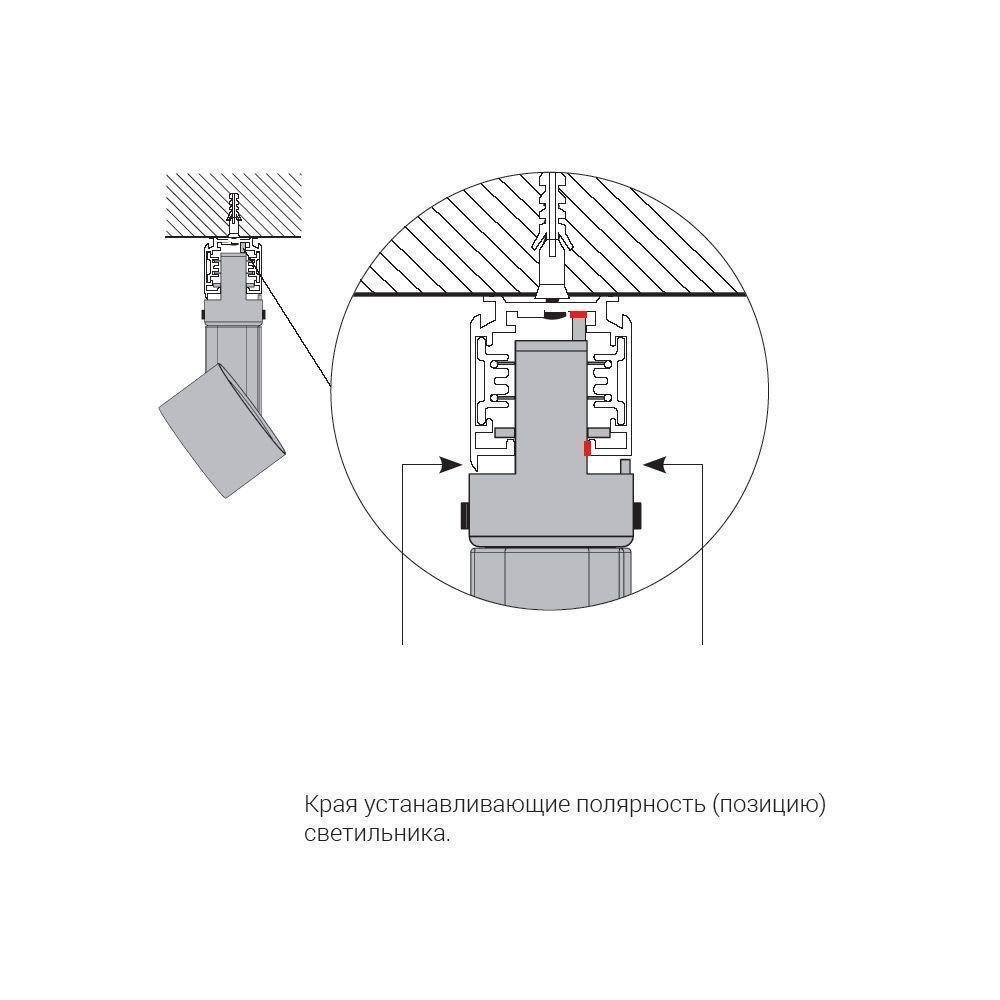 Края устанавливающие полярность (позицию) светильника.