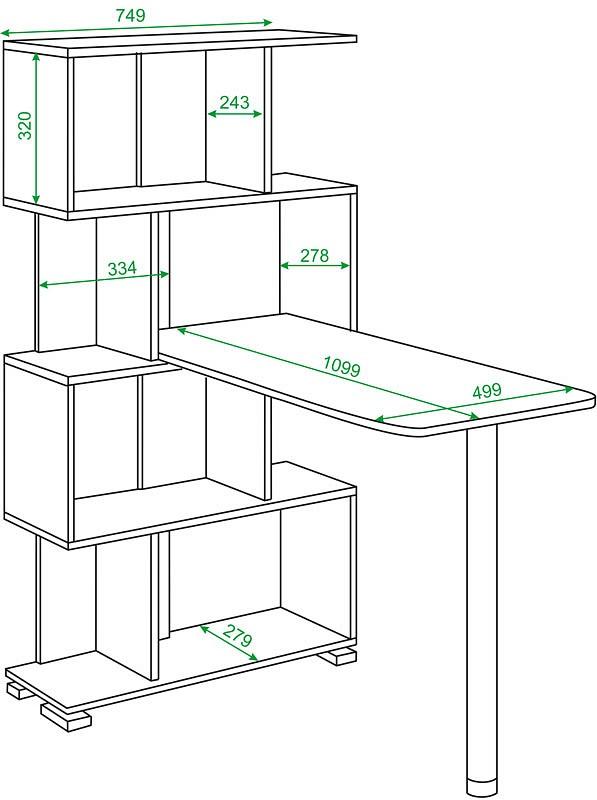 749
320
243
334
278
1099
499
279