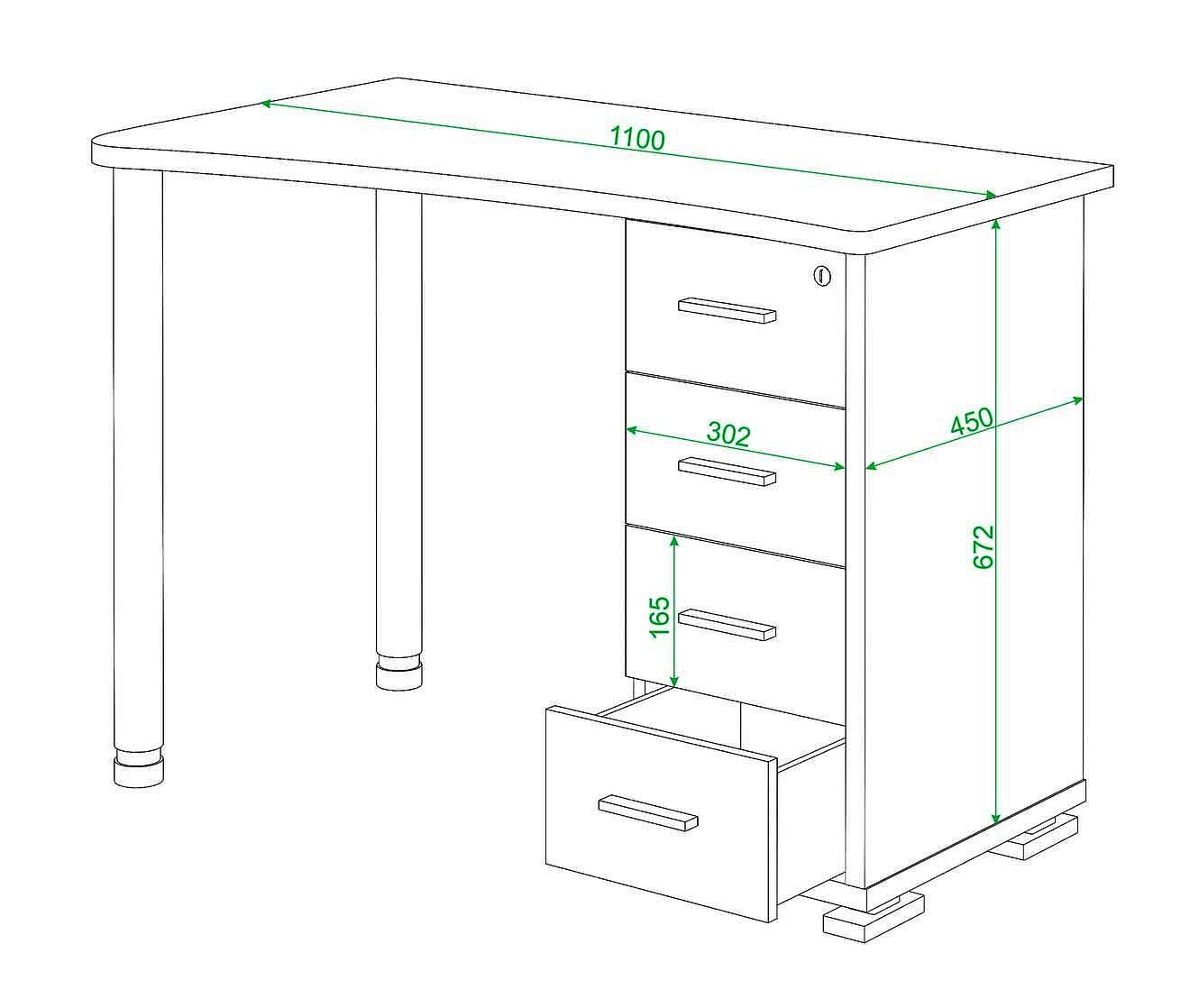 1100
302
450
672
165