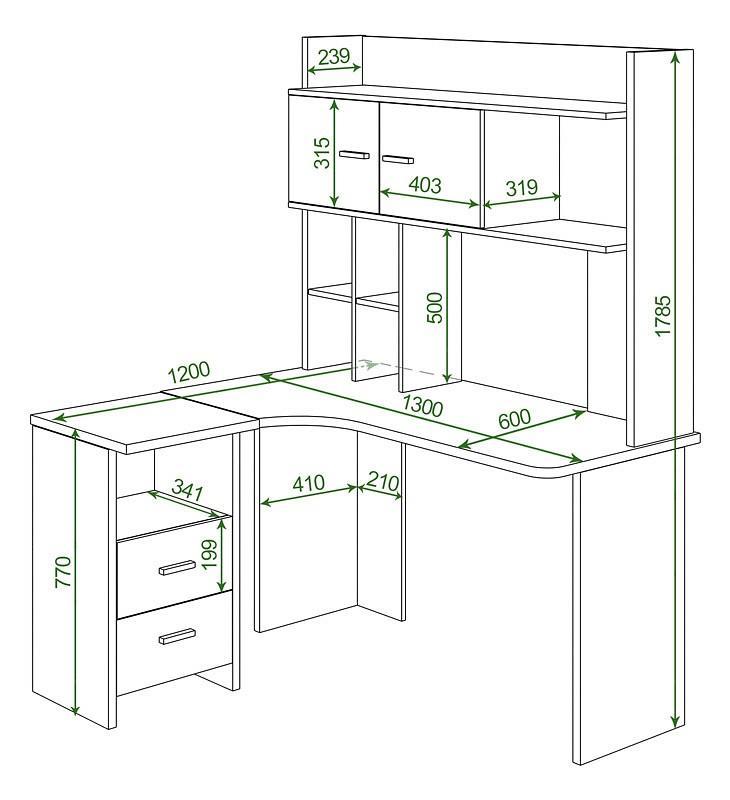 239
315
403
319
500
1785
1200
1300
600
341
410
210
199
770