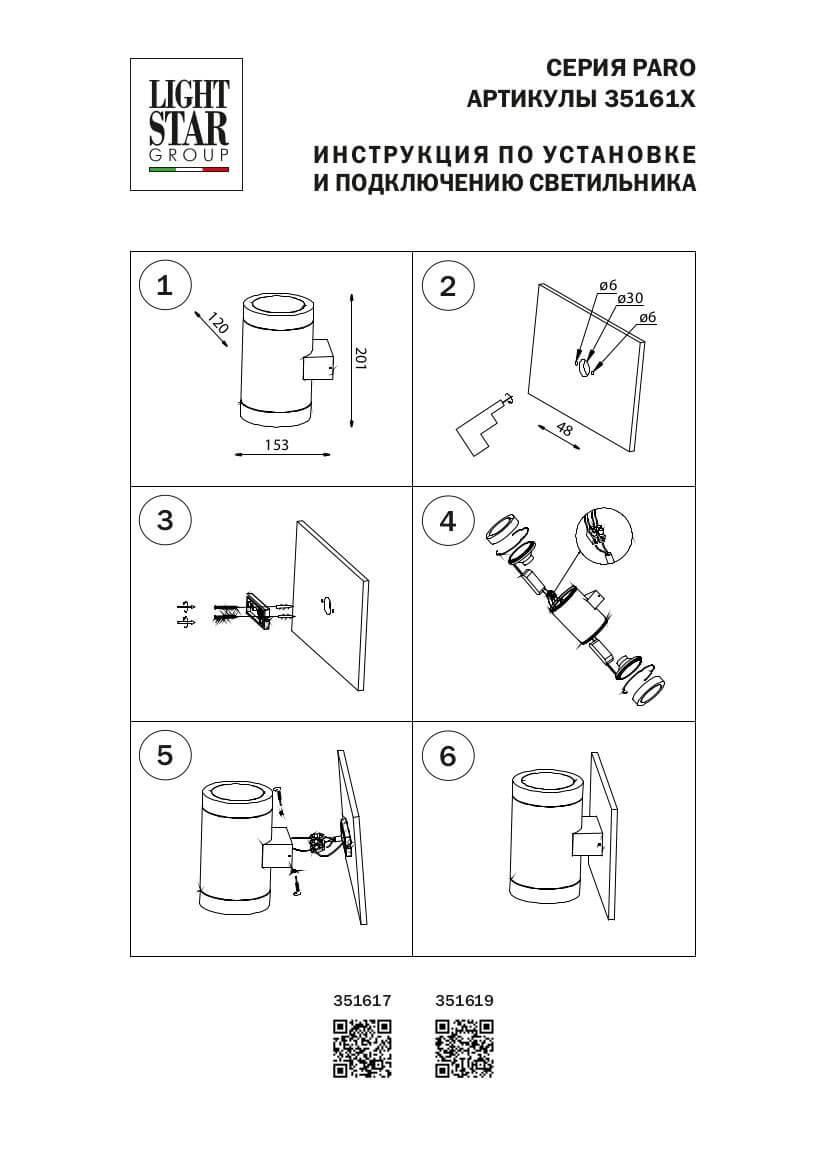 LIGHT STAR GROUP

СЕРИЯ PARO
АРТИКУЛЫ 35161X

ИНСТРУКЦИЯ ПО УСТАНОВКЕ
И ПОДКЛЮЧЕНИЮ СВЕТИЛЬНИКА

1
120
201
153

2
ø6
ø30
ø6
48

3

4

5

6

351617 351619